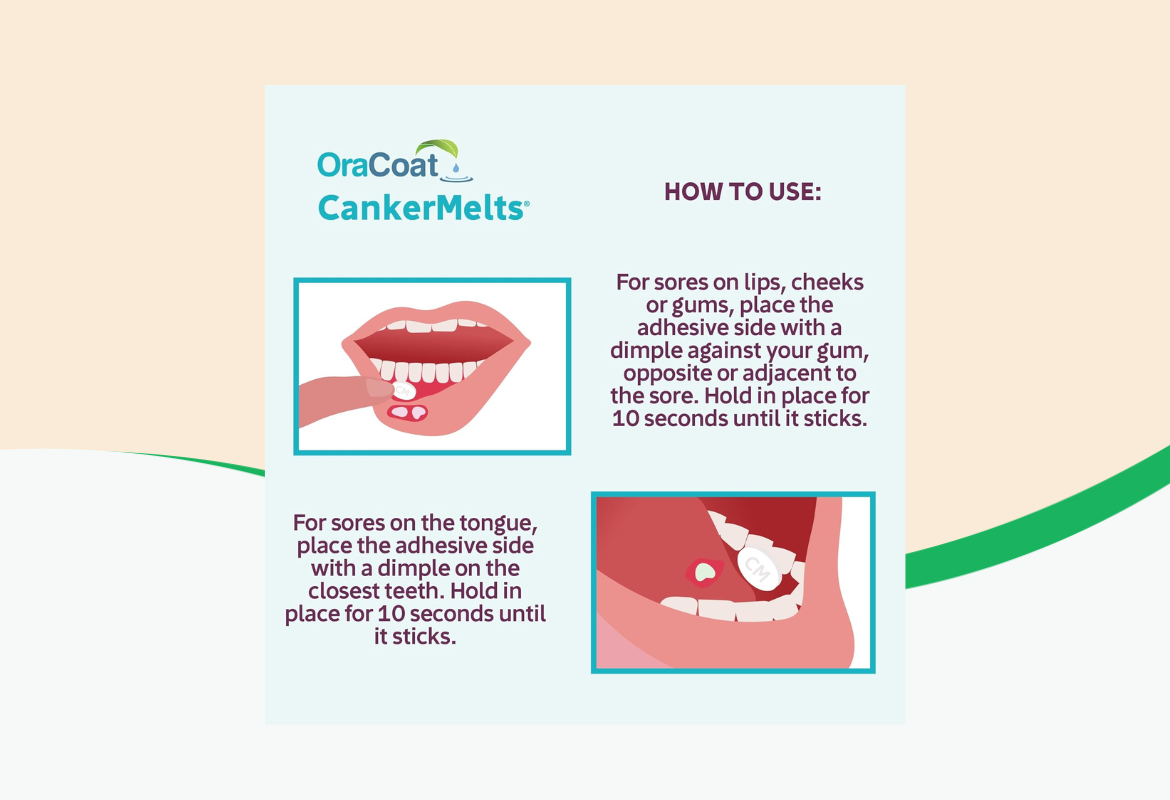 OraCoat
CankerMelts®

HOW TO USE:

CM

For sores on lips, cheeks or gums, place the adhesive side with a dimple against your gum, opposite or adjacent to the sore. Hold in place for 10 seconds until it sticks.

For sores on the tongue, place the adhesive side with a dimple on the closest teeth. Hold in place for 10 seconds until it sticks.

CM